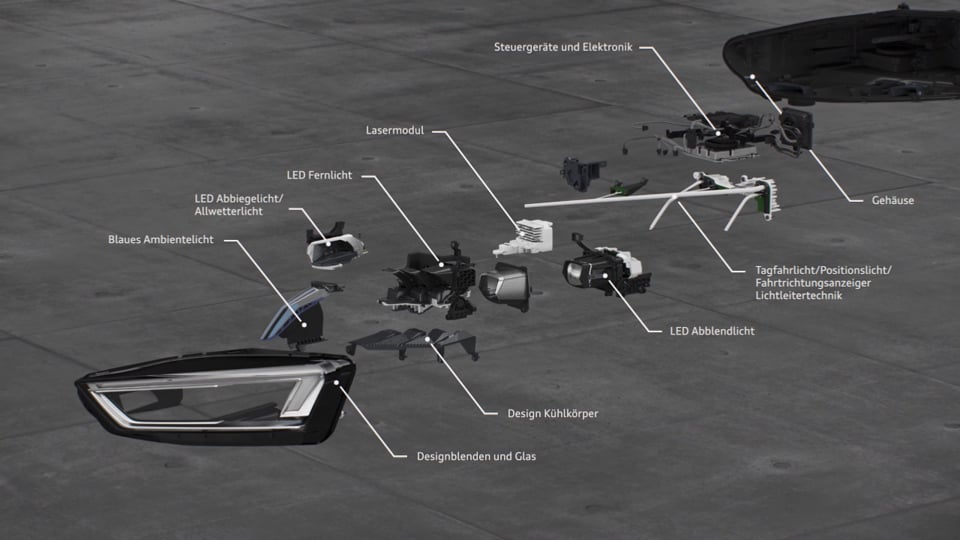 Steuergeräte und Elektronik

Lasermodul

LED Fernlicht

LED Abbiegelicht/
Allwetterlicht

Blaues Ambientelicht

Gehäuse

Tagfahrlicht/Positionslicht/
Fahrtrichtungsanzeiger
Lichtleitertechnik

LED Abblendlicht

Design Kühlkörper

Designblenden und Glas